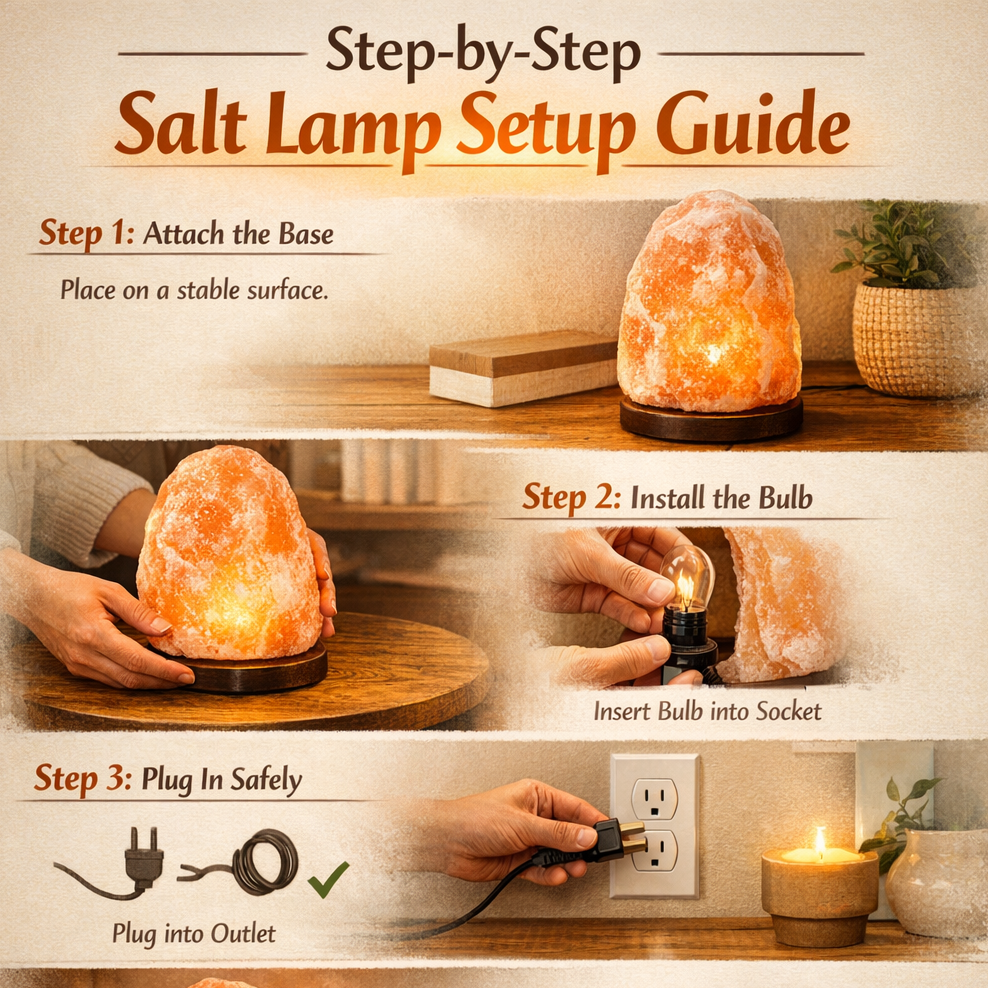 Step-by-Step
Salt Lamp Setup Guide

Step 1: Attach the Base
Place on a stable surface.

Step 2: Install the Bulb
Insert Bulb into Socket

Step 3: Plug In Safely
Plug into Outlet