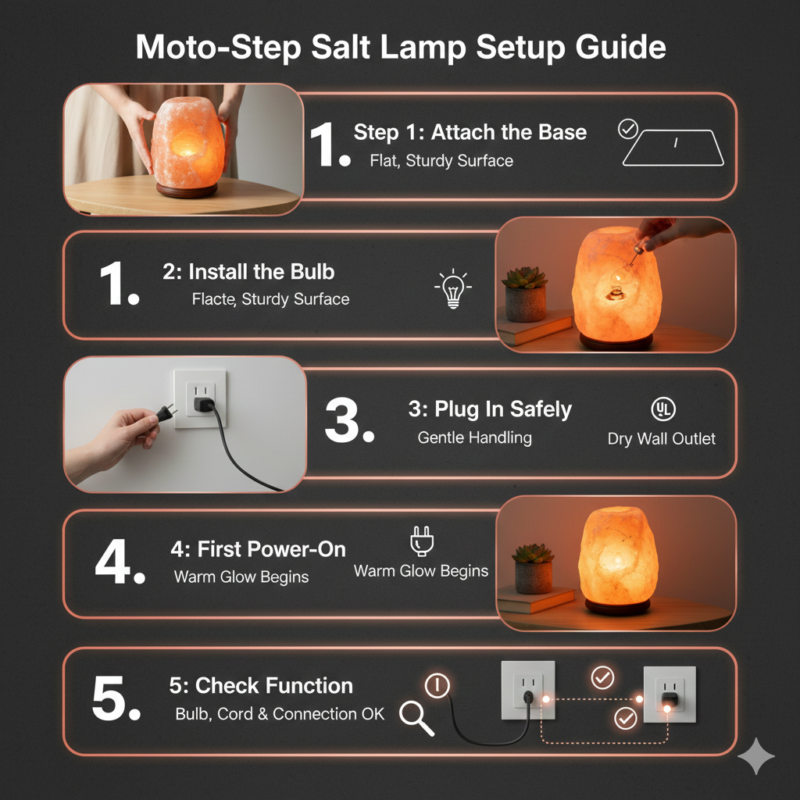 Moto-Step Salt Lamp Setup Guide

1. Step 1: Attach the Base
Flat, Sturdy Surface

1. 2: Install the Bulb
Flacte, Sturdy Surface

3. 3: Plug In Safely
Gentle Handling
UL
Dry Wall Outlet

4. 4: First Power-On
Warm Glow Begins
Warm Glow Begins

5. 5: Check Function
Bulb, Cord & Connection OK