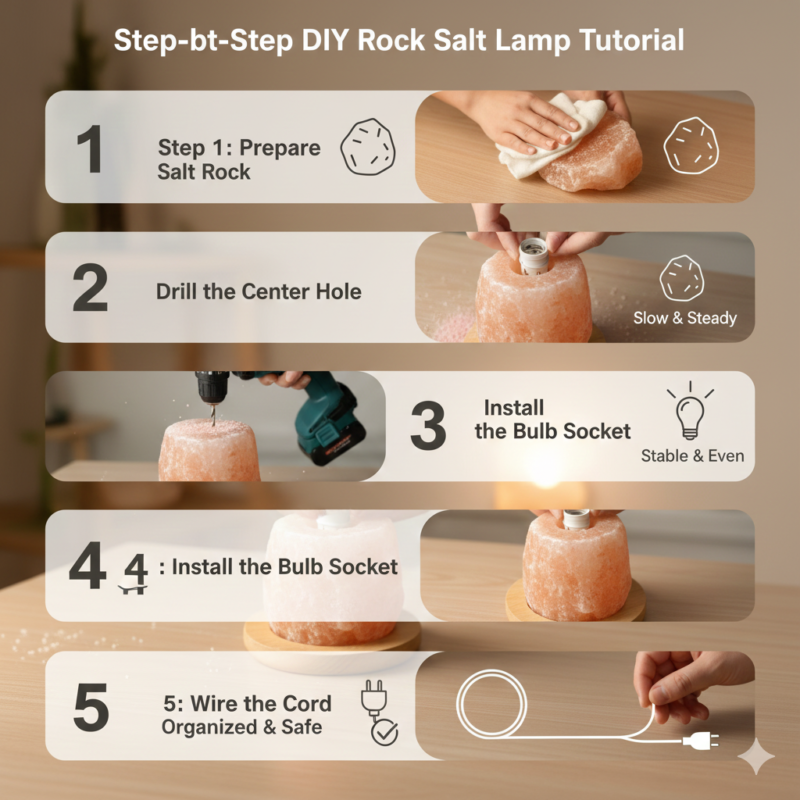 Step-bt-Step DIY Rock Salt Lamp Tutorial

1

Step 1: Prepare Salt Rock

2

Drill the Center Hole

Slow & Steady

3

Install the Bulb Socket

Stable & Even

4 4 : Install the Bulb Socket

5

5: Wire the Cord Organized & Safe